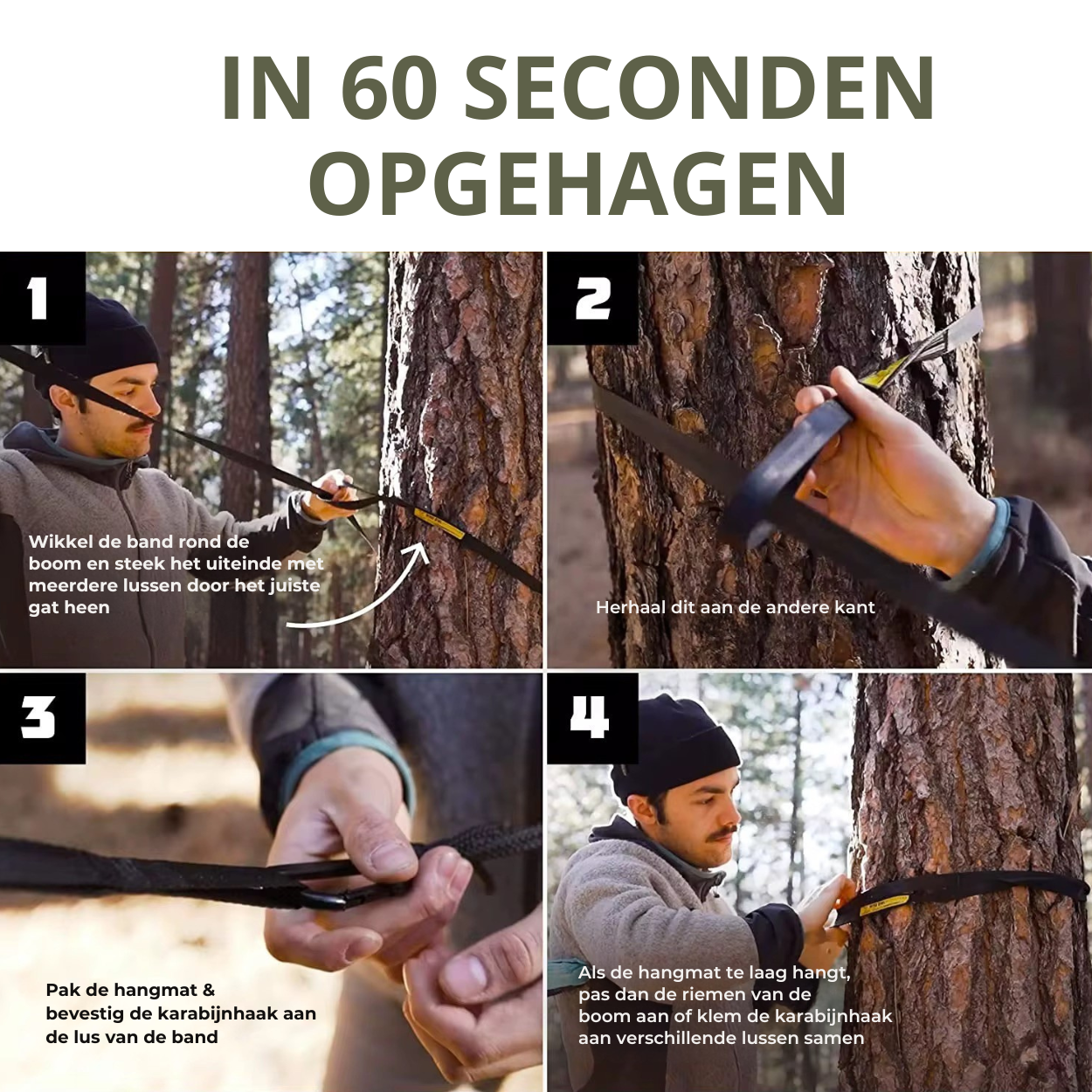 IN 60 SECONDEN OPGEHAGEN

1

Wikkel de band rond de boom en steek het uiteinde met meerdere lussen door het juiste gat heen

2

Herhaal dit aan de andere kant

3

Pak de hangmat & bevestig de karabijnhaak aan de lus van de band

4

Als de hangmat te laag hangt, pas dan de riemen van de boom aan of klem de karabijnhaak aan verschillende lussen samen